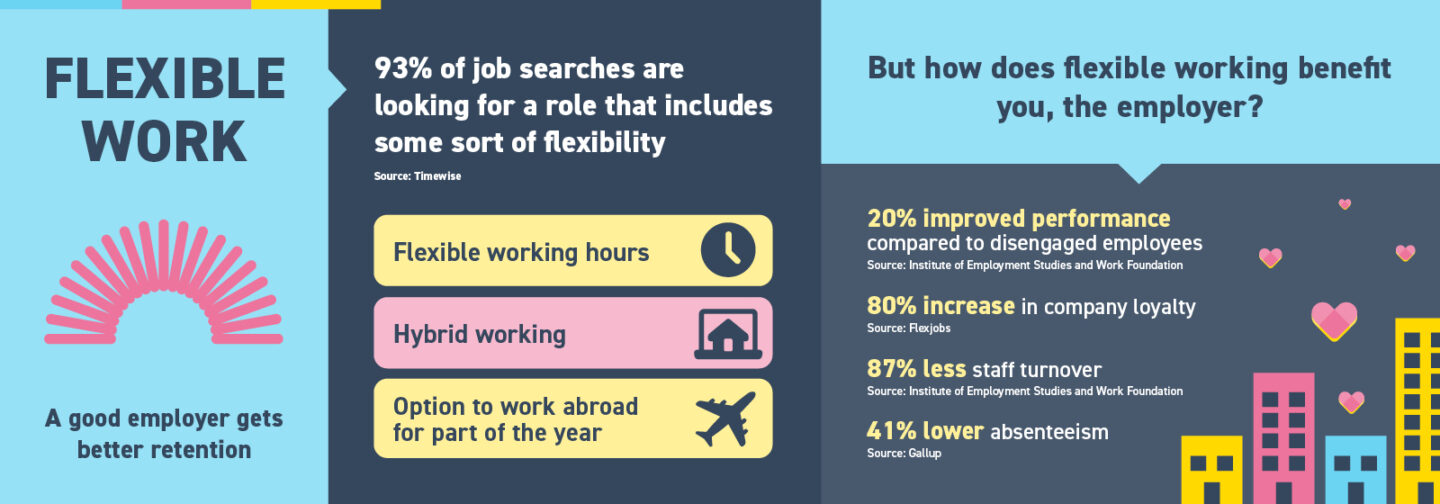 FLEXIBLE WORK

A good employer gets better retention

93% of job searches are looking for a role that includes some sort of flexibility

Source: Timewise

Flexible working hours

Hybrid working

Option to work abroad for part of the year

But how does flexible working benefit you, the employer?

20% improved performance compared to disengaged employees
Source: Institute of Employment Studies and Work Foundation

80% increase in company loyalty
Source: Flexjobs

87% less staff turnover
Source: Institute of Employment Studies and Work Foundation

41% lower absenteeism
Source: Gallup